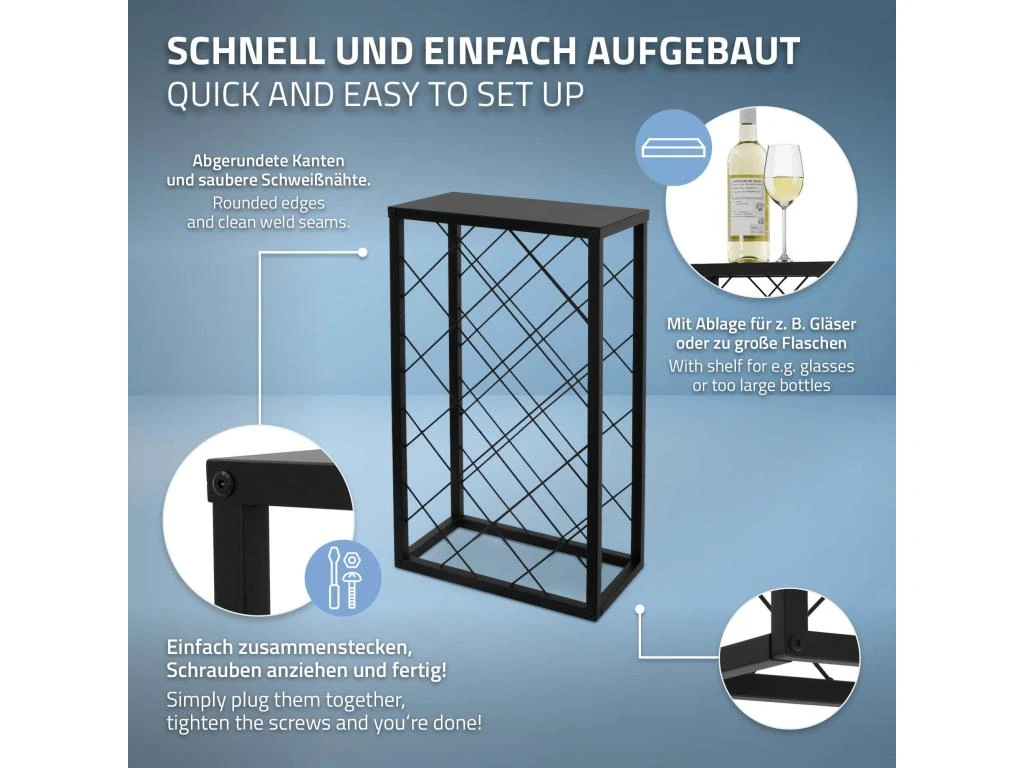 SCHNELL UND EINFACH AUFGEBAUT
QUICK AND EASY TO SET UP

Abgerundete Kanten und saubere Schweißnähte.
Rounded edges and clean weld seams.

Mit Ablage für z. B. Gläser oder zu große Flaschen
With shelf for e.g. glasses or too large bottles

Einfach zusammenstecken, Schrauben anziehen und fertig!
Simply plug them together, tighten the screws and you're done!