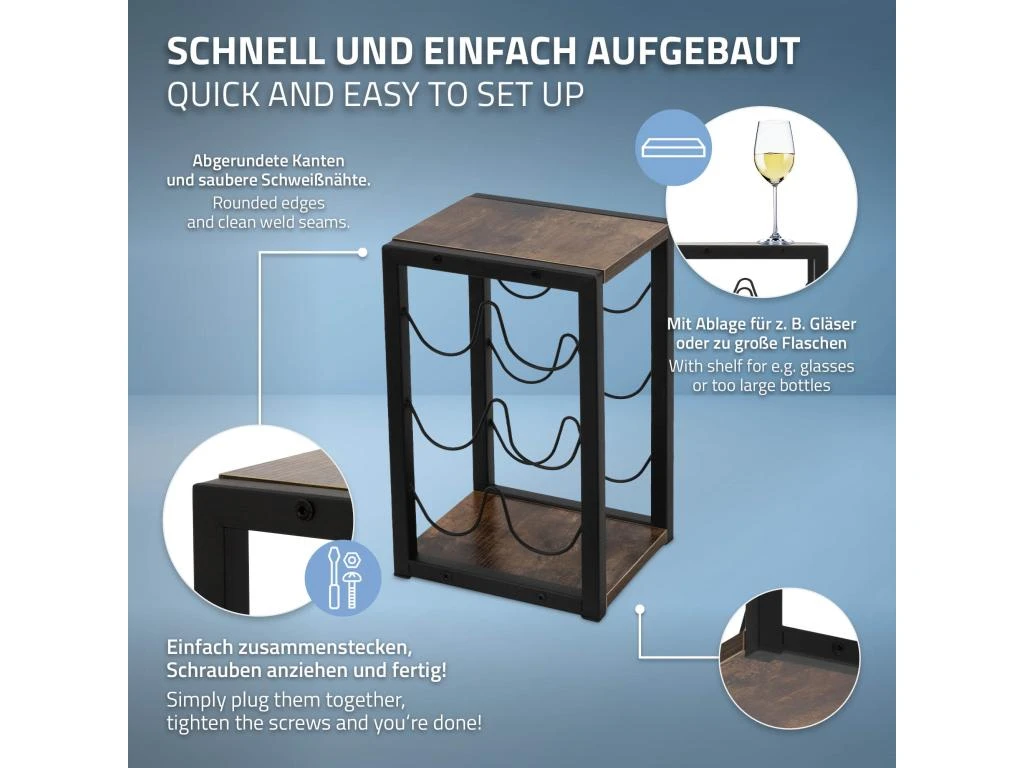 SCHNELL UND EINFACH AUFGEBAUT
QUICK AND EASY TO SET UP

Abgerundete Kanten und saubere Schweißnähte.
Rounded edges and clean weld seams.

Mit Ablage für z. B. Gläser oder zu große Flaschen
With shelf for e.g. glasses or too large bottles

Einfach zusammenstecken, Schrauben anziehen und fertig!
Simply plug them together, tighten the screws and you're done!